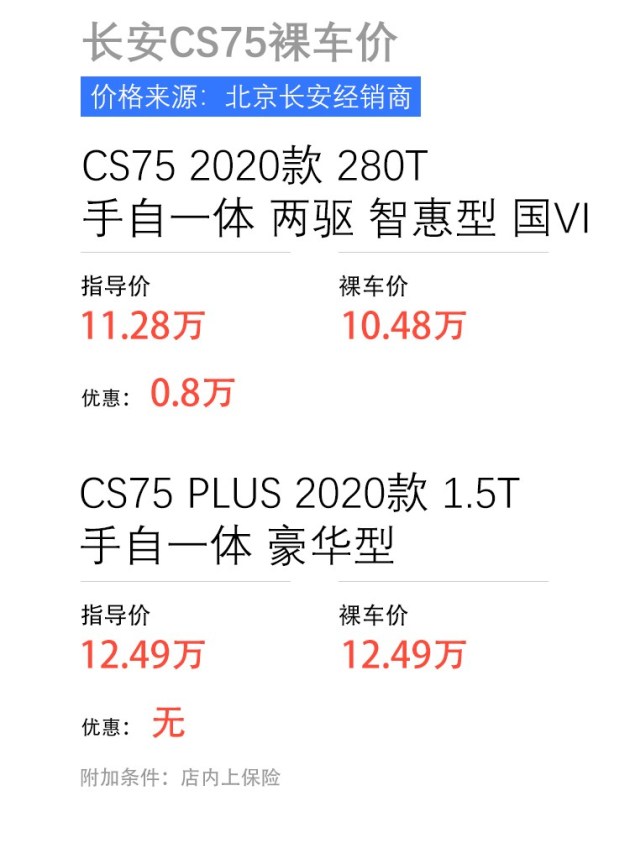 长安CS75裸车价

价格来源：北京长安经销商

CS75 2020款 280T
手自一体 两驱 智惠型 国VI

指导价
11.28万

裸车价
10.48万

优惠：0.8万

CS75 PLUS 2020款 1.5T
手自一体 豪华型

指导价
12.49万

裸车价
12.49万

优惠：无

附加条件：店内上保险