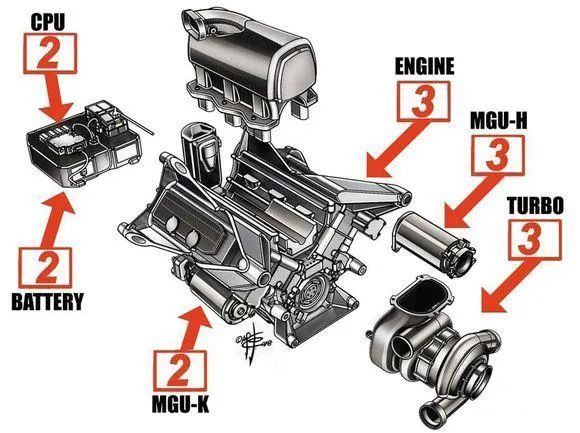 CPU
2

ENGINE
3

MGU-H
3

TURBO
3

2
BATTERY

2
MGU-K