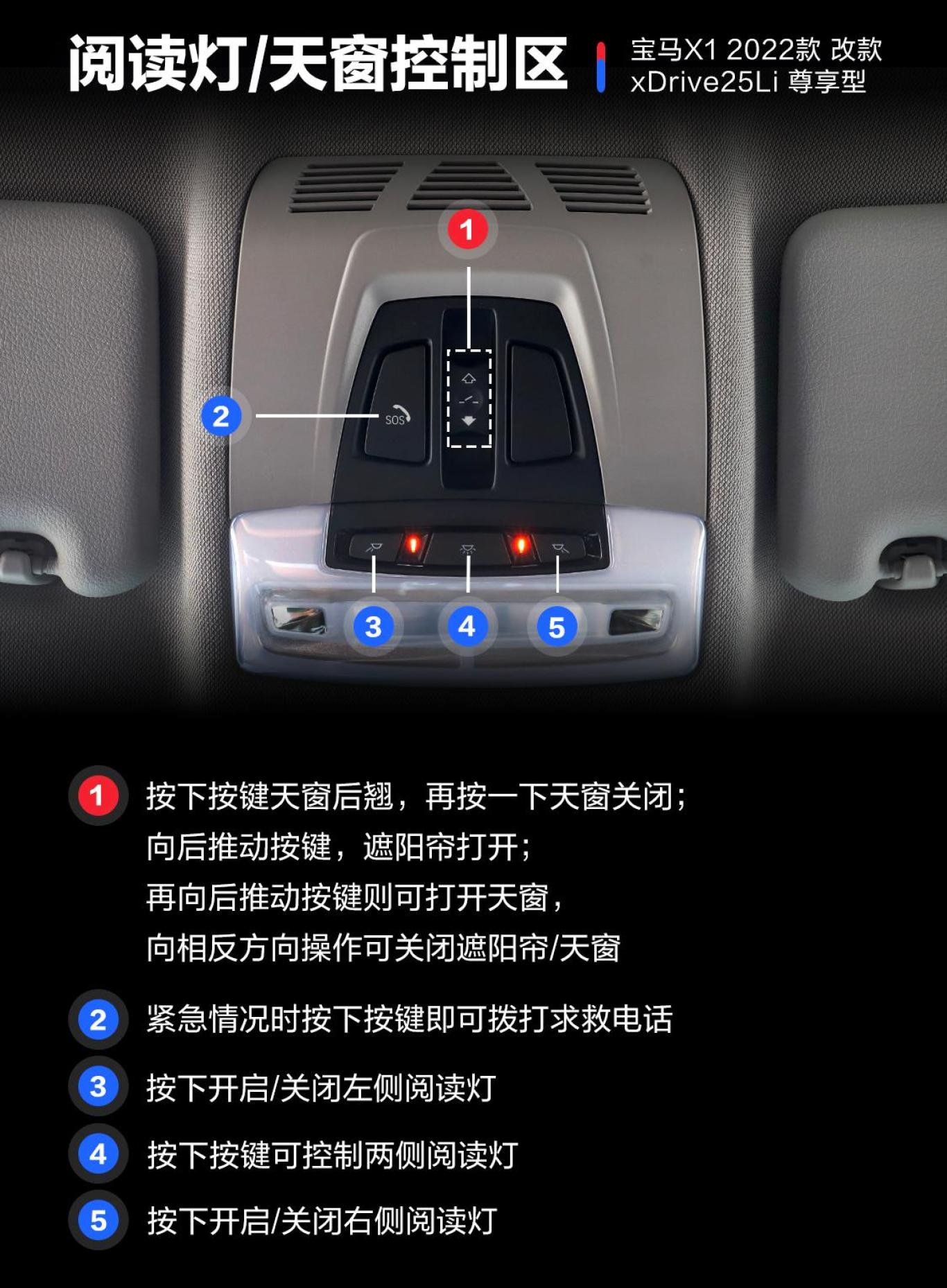 阅读灯/天窗控制区

宝马X1 2022款 改款
xDrive25Li 尊享型

1

2

SOS

3

4

5

1 按下按键天窗后翘，再按一下天窗关闭；
向后推动按键，遮阳帘打开；
再向后推动按键则可打开天窗，
向相反方向操作可关闭遮阳帘/天窗

2 紧急情况时按下按键即可拨打求救电话

3 按下开启/关闭左侧阅读灯

4 按下按键可控制两侧阅读灯

5 按下开启/关闭右侧阅读灯