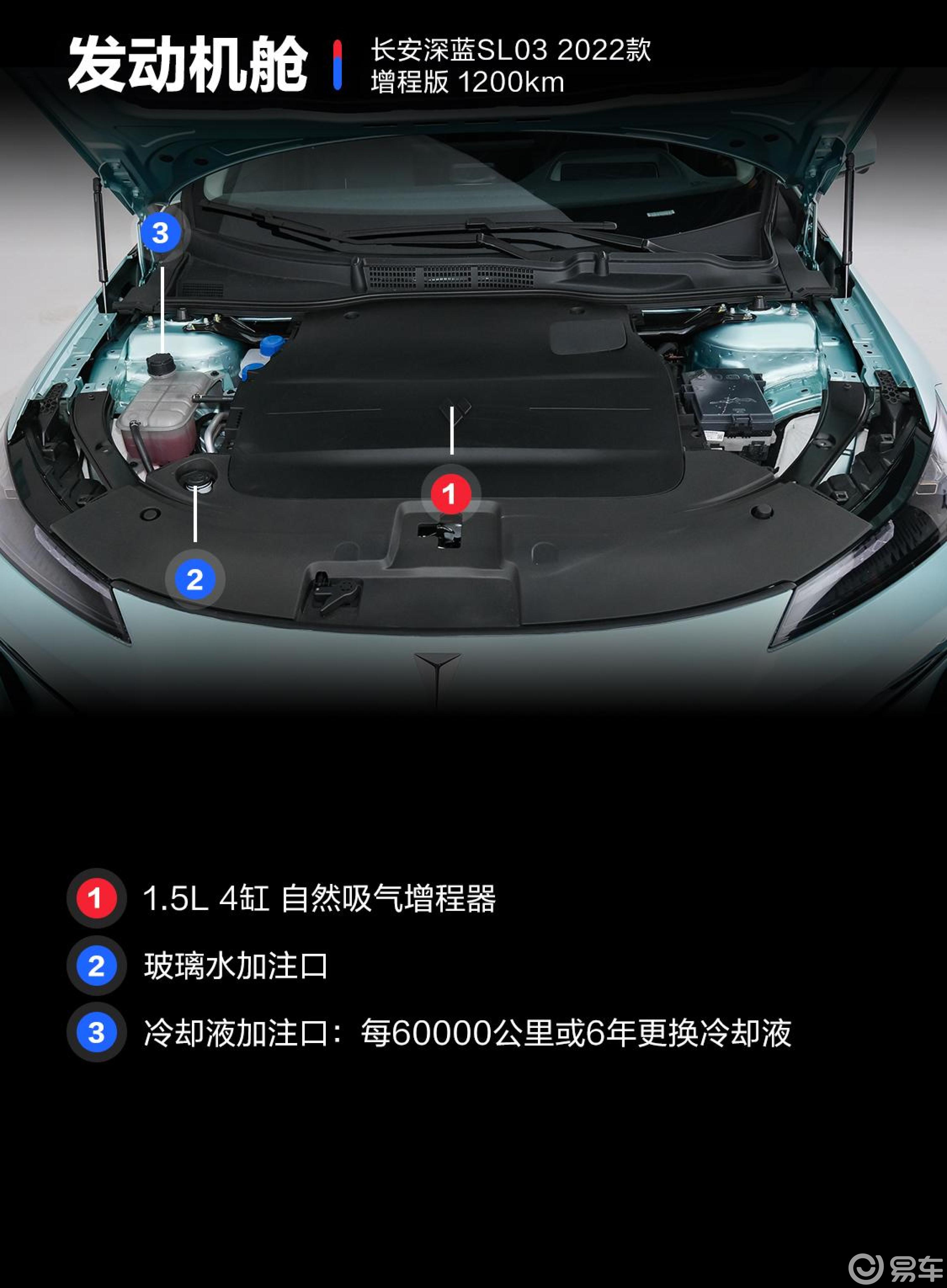 发动机舱

长安深蓝SL03 2022款
增程版 1200km

3

1

2

1 1.5L 4缸 自然吸气增程器

2 玻璃水加注口

3 冷却液加注口：每60000公里或6年更换冷却液

易车