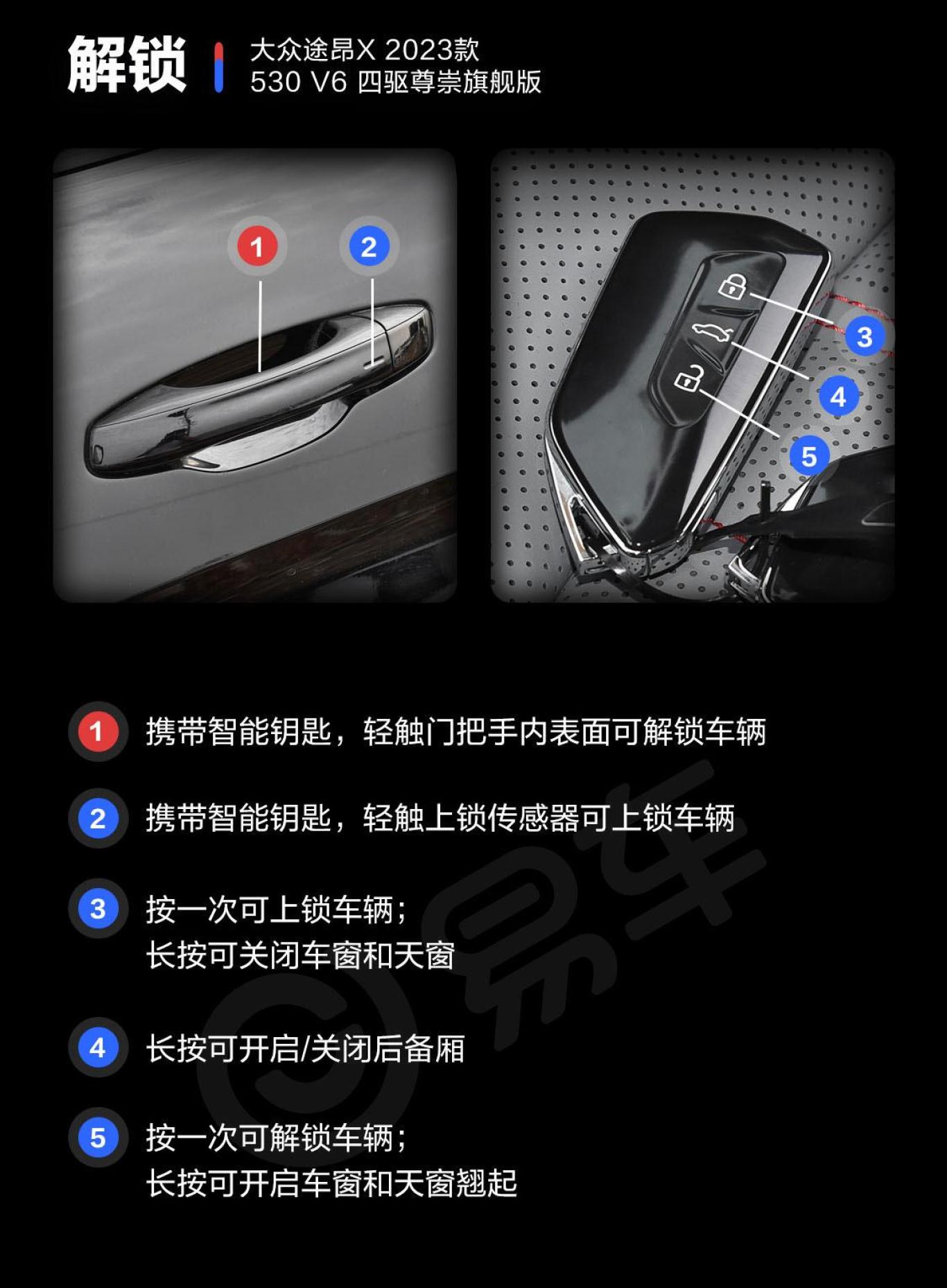 解锁

大众途昂X 2023款
530 V6 四驱尊崇旗舰版

1

2

3

4

5

1 携带智能钥匙，轻触门把手内表面可解锁车辆

2 携带智能钥匙，轻触上锁传感器可上锁车辆

3 按一次可上锁车辆；
长按可关闭车窗和天窗

4 长按可开启/关闭后备厢

5 按一次可解锁车辆；
长按可开启车窗和天窗翘起

易车