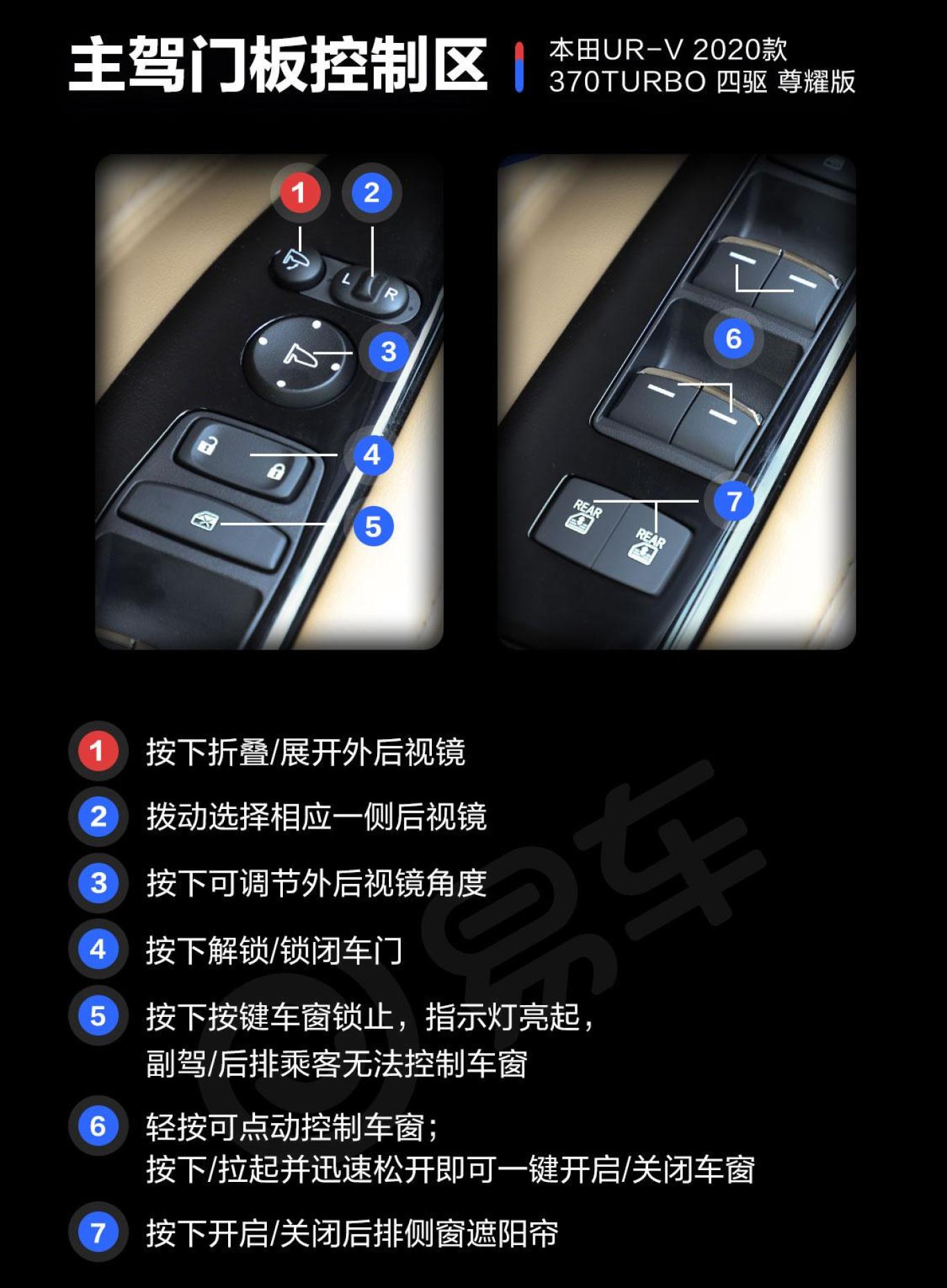 主驾门板控制区

本田UR-V 2020款
370TURBO 四驱 尊耀版

1
2
L R
3
4
5
6
7
REAR
REAR

1 按下折叠/展开外后视镜

2 拨动选择相应一侧后视镜

3 按下可调节外后视镜角度

4 按下解锁/锁闭车门

5 按下按键车窗锁止，指示灯亮起，副驾/后排乘客无法控制车窗

6 轻按可点动控制车窗；按下/拉起并迅速松开即可一键开启/关闭车窗

7 按下开启/关闭后排侧窗遮阳帘

易车